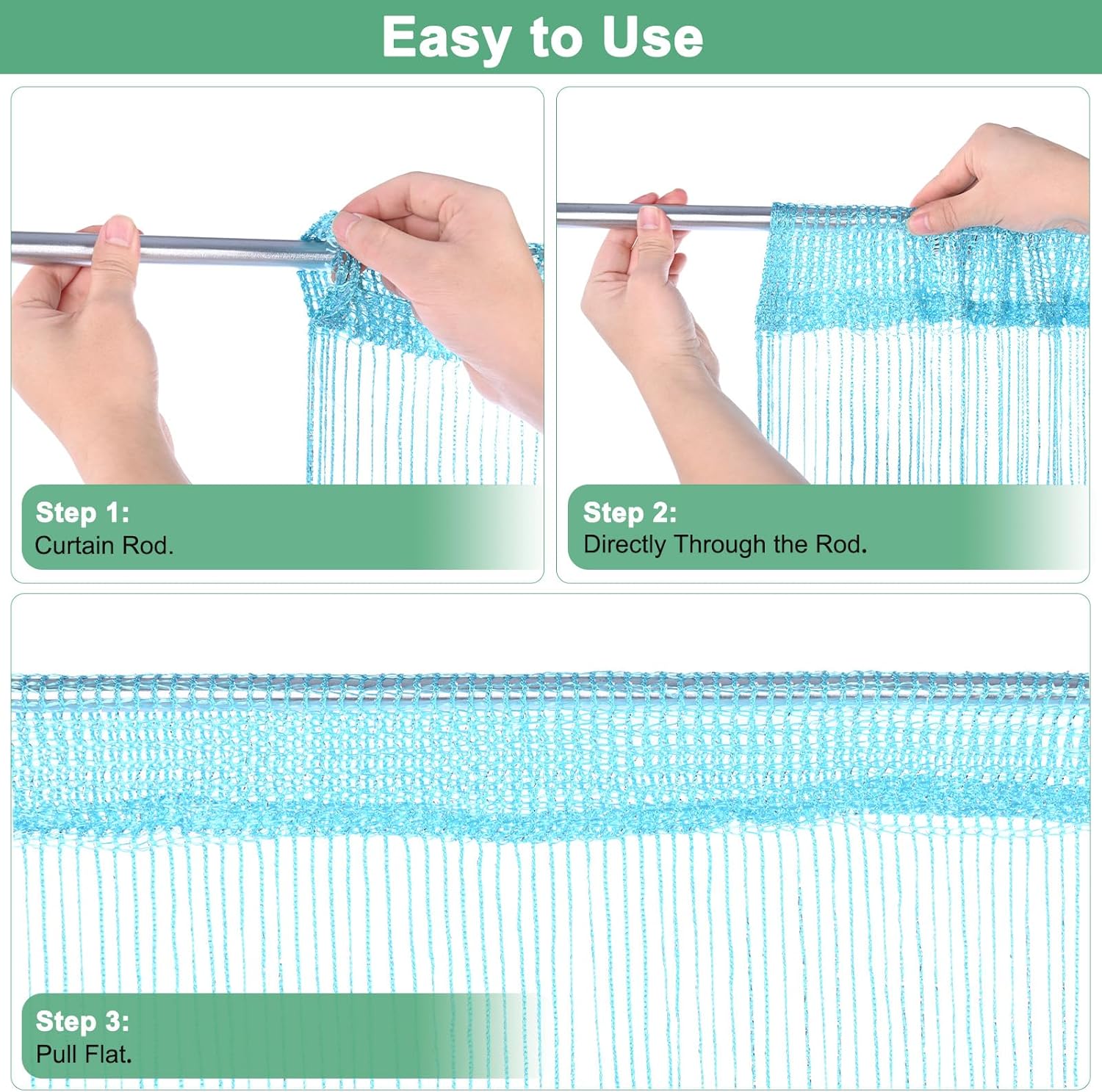 Easy to Use

Step 1:
Curtain Rod.

Step 2:
Directly Through the Rod.

Step 3:
Pull Flat.