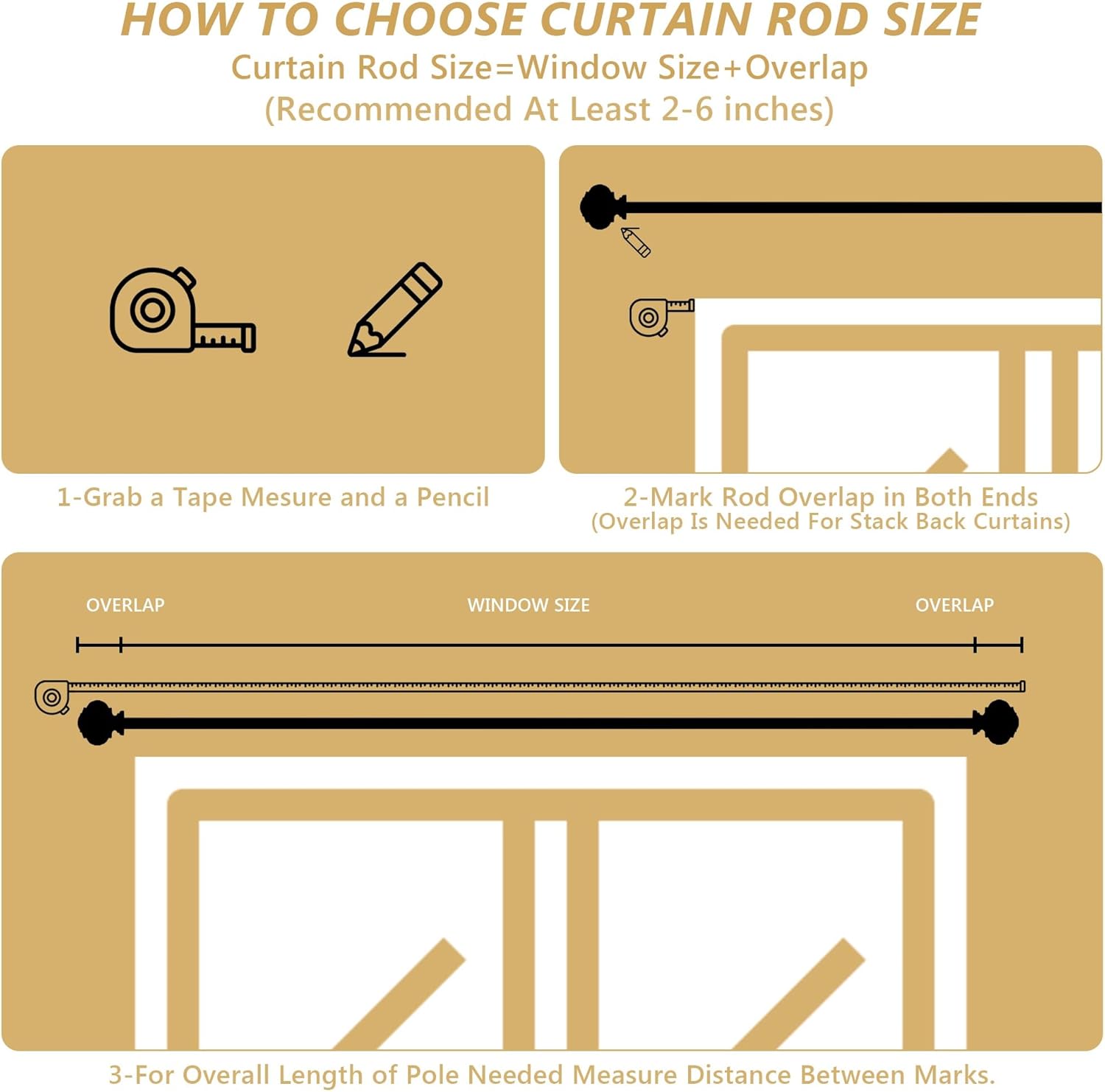 HOW TO CHOOSE CURTAIN ROD SIZE

Curtain Rod Size=Window Size+Overlap
(Recommended At Least 2-6 inches)

1-Grab a Tape Mesure and a Pencil

2-Mark Rod Overlap in Both Ends
(Overlap Is Needed For Stack Back Curtains)

OVERLAP

WINDOW SIZE

OVERLAP

3-For Overall Length of Pole Needed Measure Distance Between Marks.