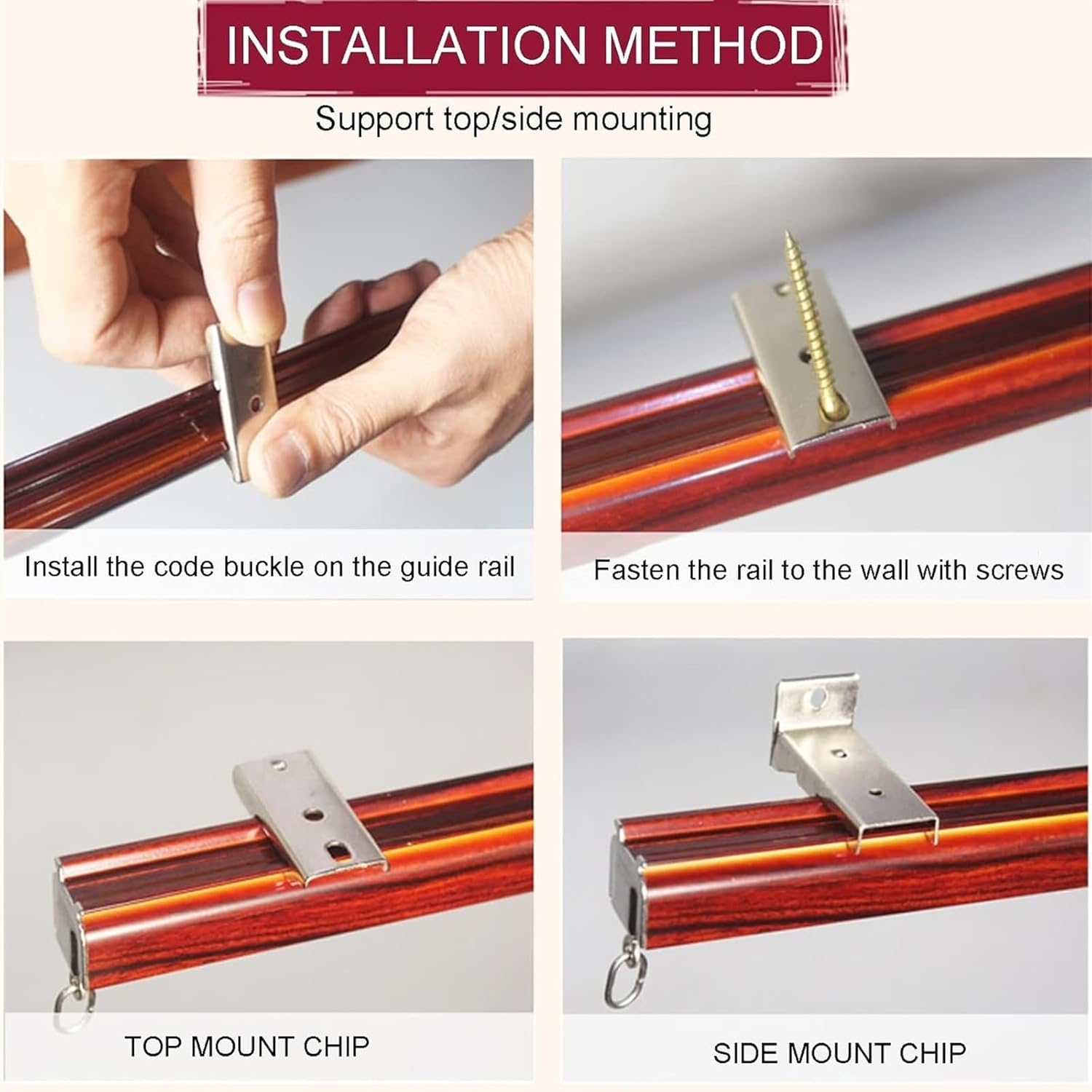 INSTALLATION METHOD

Support top/side mounting

Install the code buckle on the guide rail

Fasten the rail to the wall with screws

TOP MOUNT CHIP

SIDE MOUNT CHIP