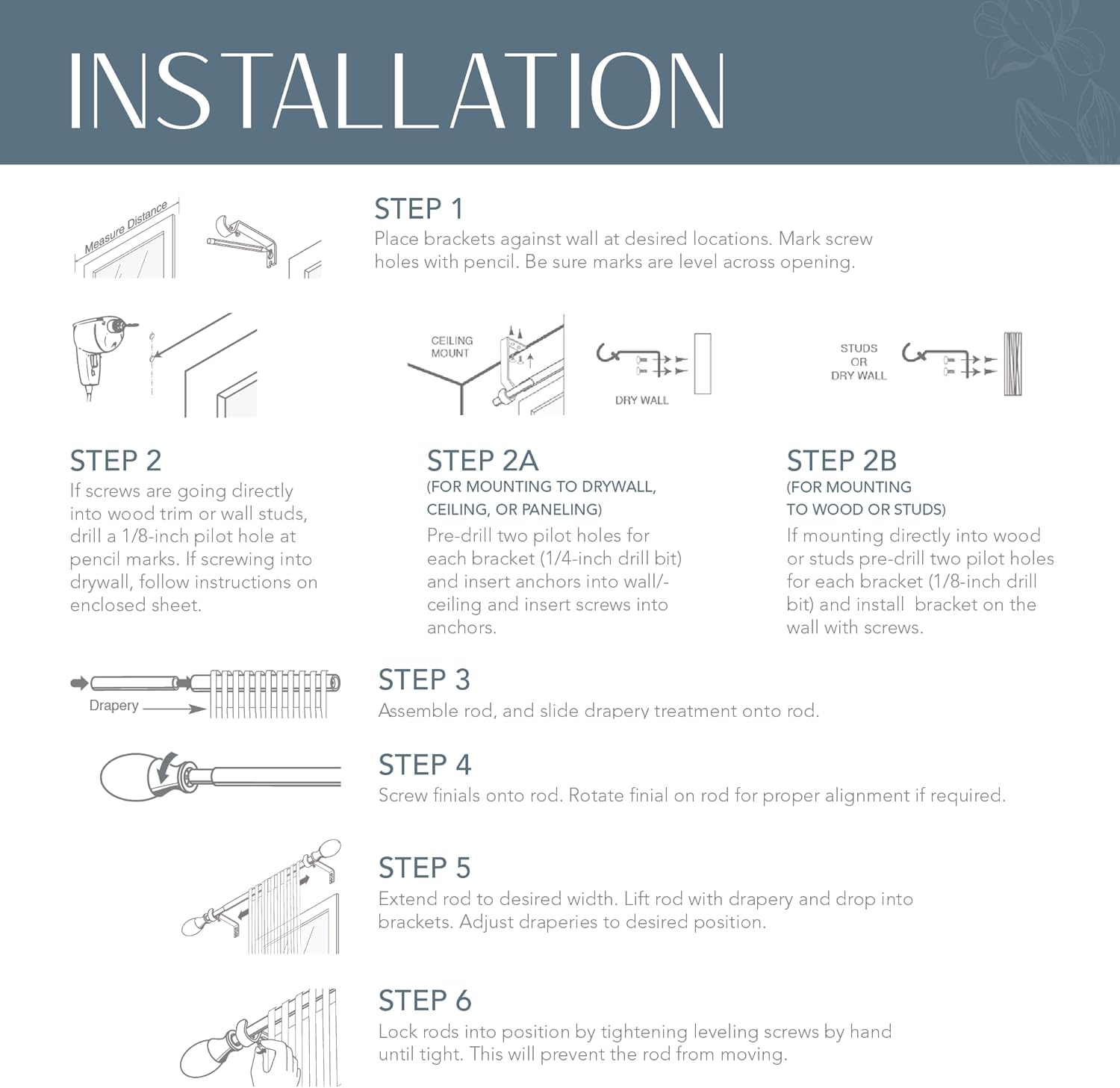 INSTALLATION

Measure Distance

STEP 1
Place brackets against wall at desired locations. Mark screw holes with pencil. Be sure marks are level across opening.

CEILING MOUNT

DRY WALL

STUDS OR DRY WALL

STEP 2
If screws are going directly into wood trim or wall studs, drill a 1/8-inch pilot hole at pencil marks. If screwing into drywall, follow instructions on enclosed sheet.

STEP 2A
(FOR MOUNTING TO DRYWALL, CEILING, OR PANELING)
Pre-drill two pilot holes for each bracket (1/4-inch drill bit) and insert anchors into wall/-ceiling and insert screws into anchors.

STEP 2B
(FOR MOUNTING TO WOOD OR STUDS)
If mounting directly into wood or studs pre-drill two pilot holes for each bracket (1/8-inch drill bit) and install bracket on the wall with screws.

Drapery

STEP 3
Assemble rod, and slide drapery treatment onto rod.

STEP 4
Screw finials onto rod. Rotate finial on rod for proper alignment if required.

STEP 5
Extend rod to desired width. Lift rod with drapery and drop into brackets. Adjust draperies to desired position.

STEP 6
Lock rods into position by tightening leveling screws by hand until tight. This will prevent the rod from moving.