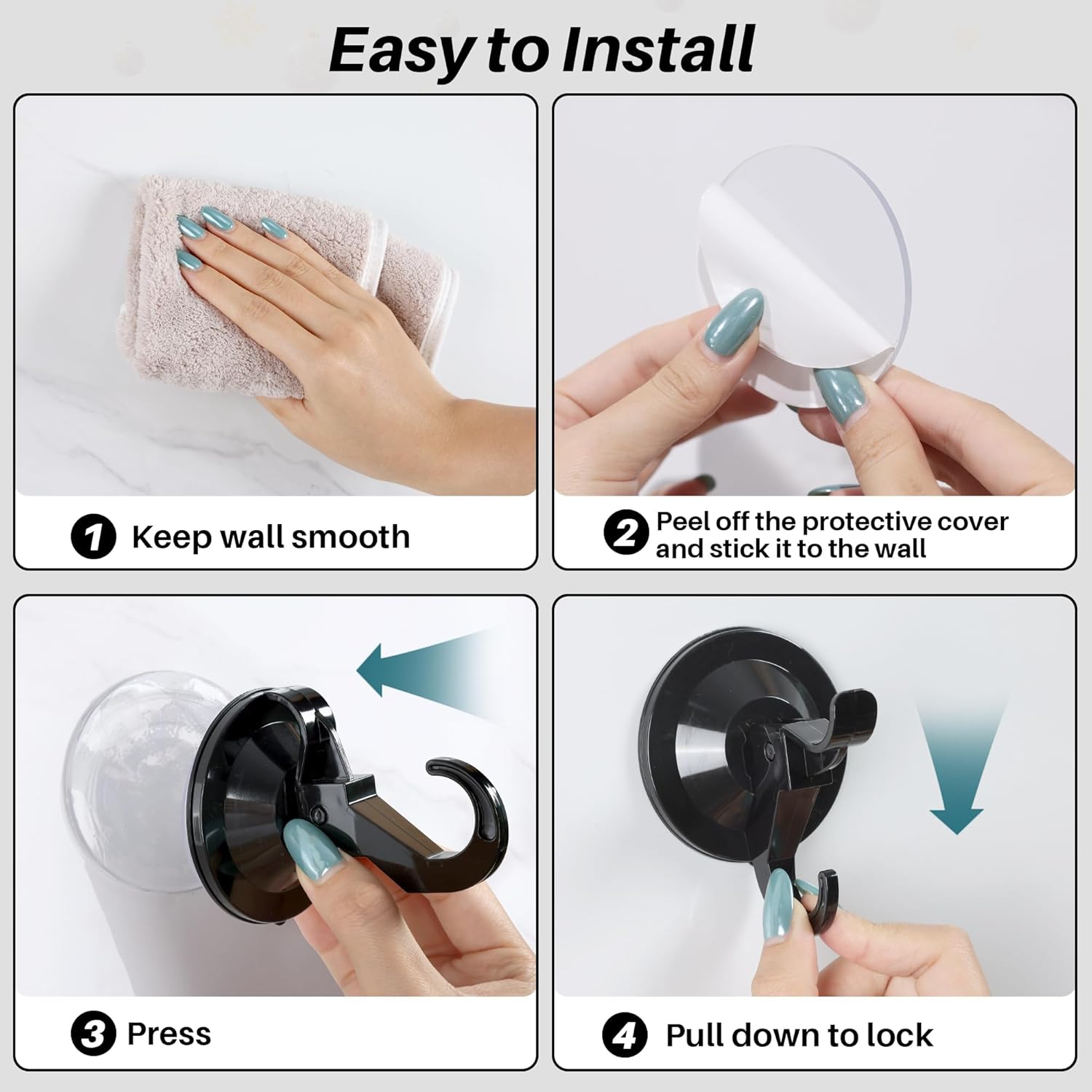 Easy to Install

1 Keep wall smooth

2 Peel off the protective cover and stick it to the wall

3 Press

4 Pull down to lock