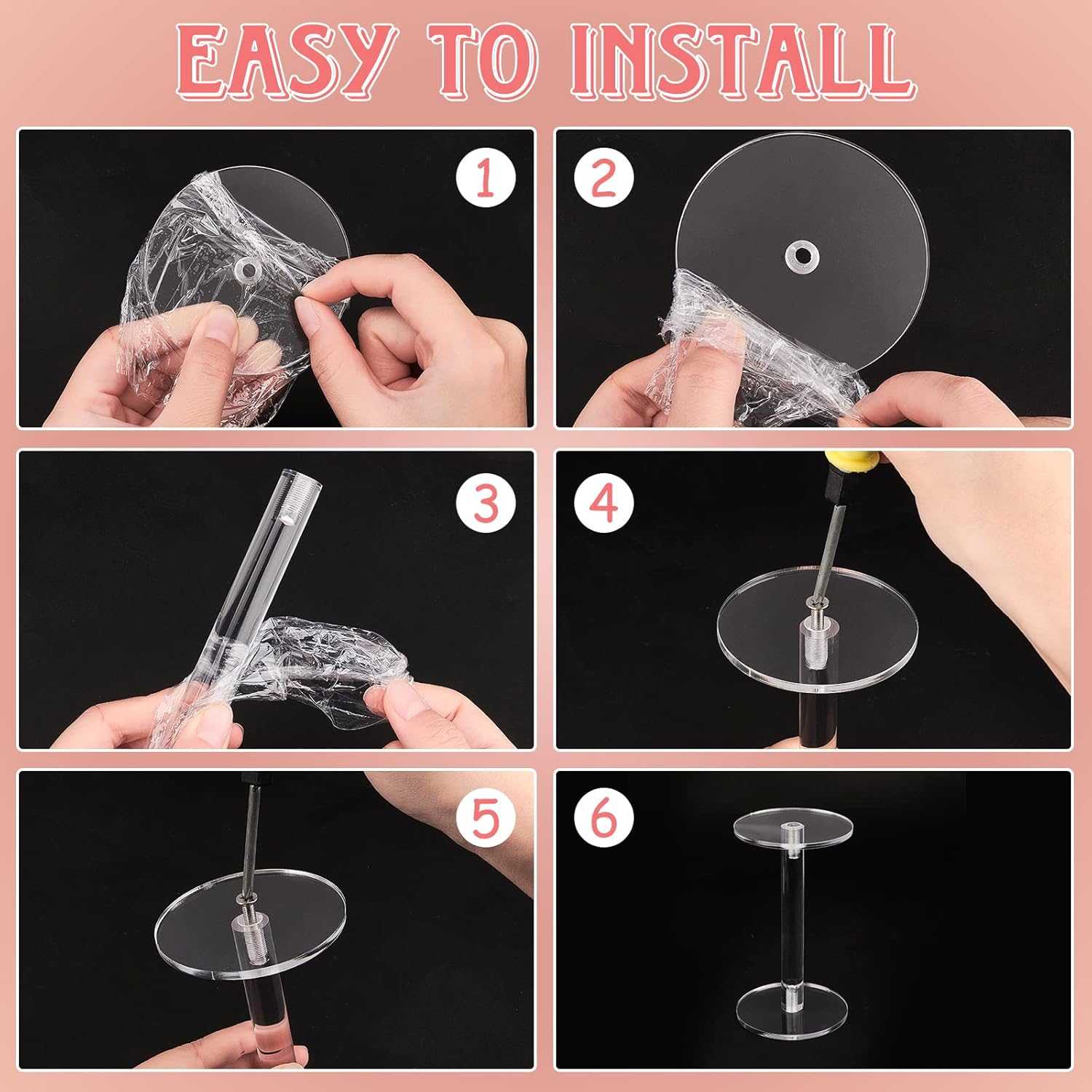 EASY TO INSTALL

1

2

3

4

5

6