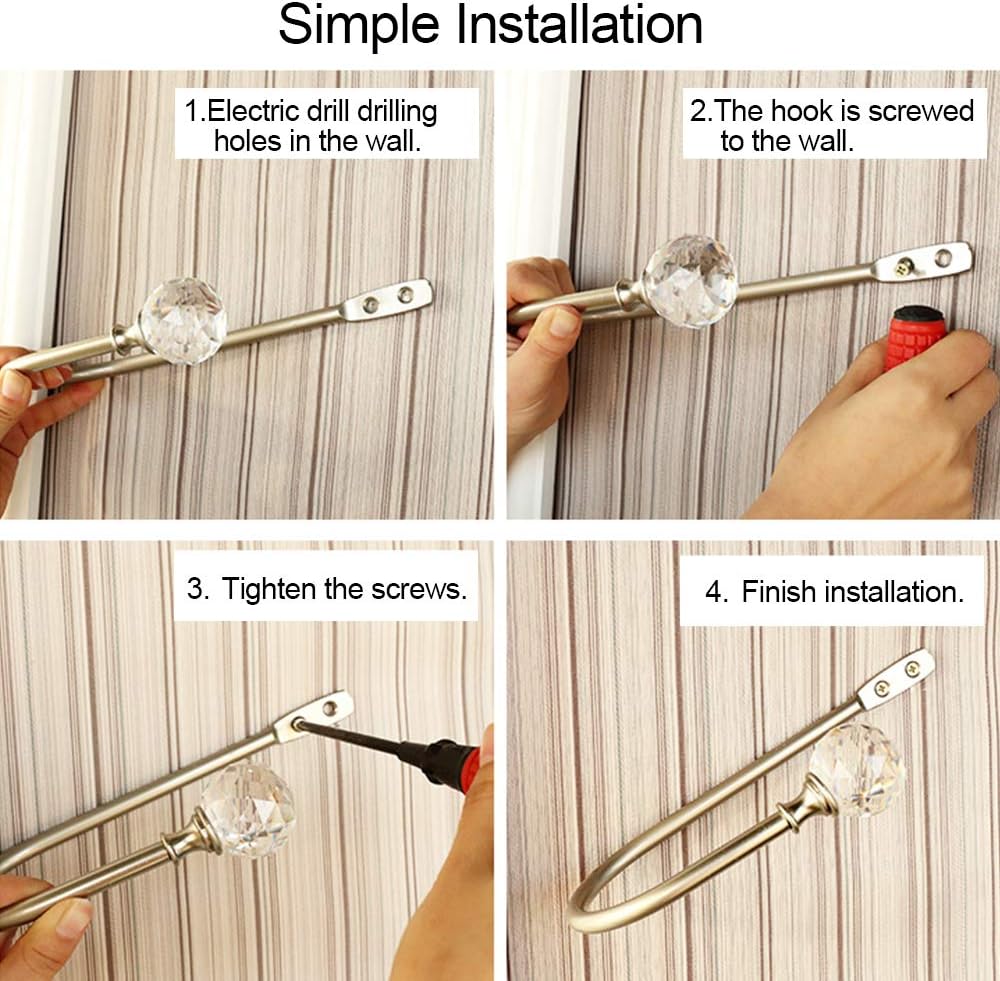 Simple Installation

1.Electric drill drilling holes in the wall.

2.The hook is screwed to the wall.

3. Tighten the screws.

4. Finish installation.