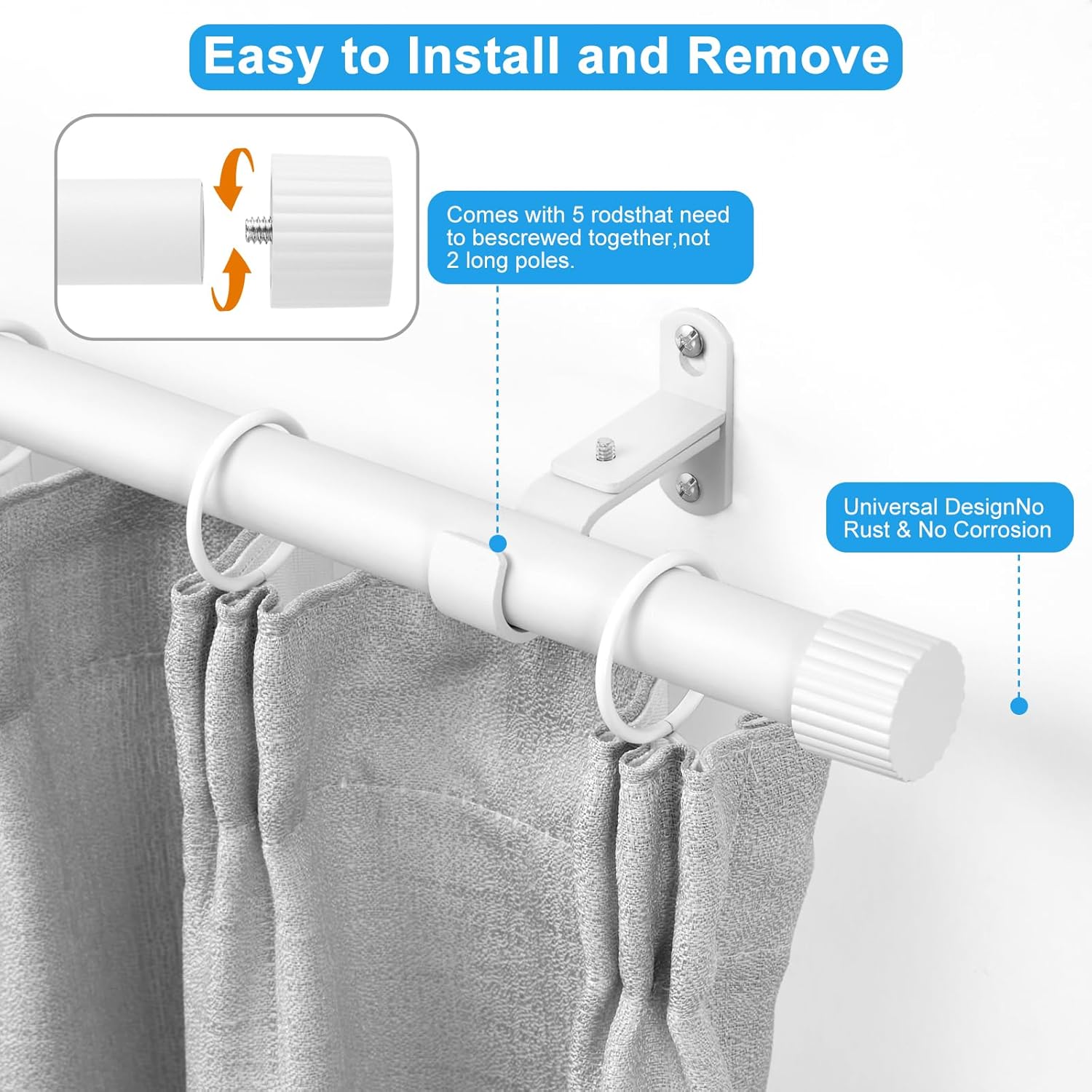 Easy to Install and Remove

Comes with 5 rodsthat need to bescrewed together,not 2 long poles.

Universal DesignNo Rust & No Corrosion