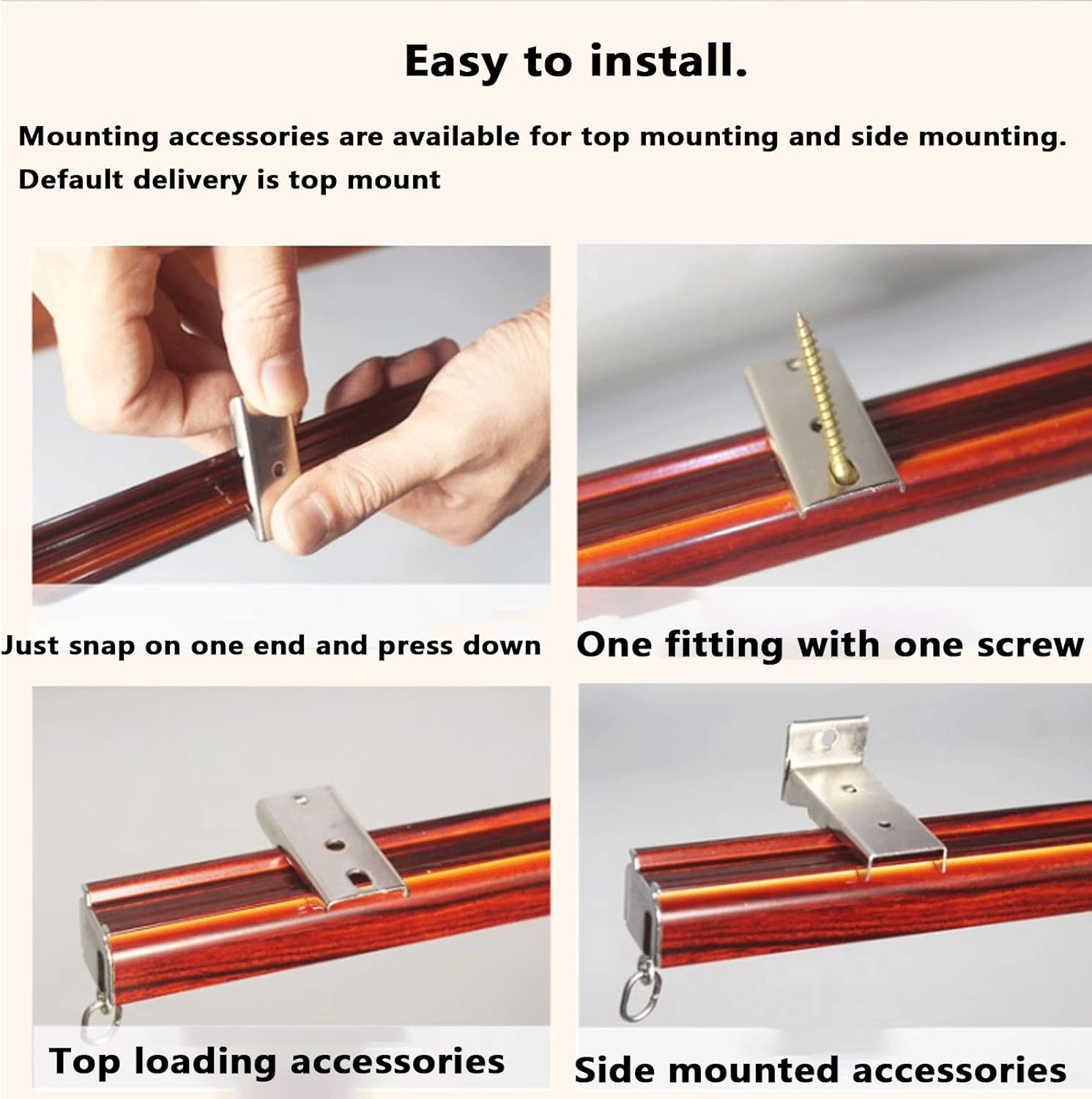 Easy to install.

Mounting accessories are available for top mounting and side mounting. Default delivery is top mount

Just snap on one end and press down

One fitting with one screw

Top loading accessories

Side mounted accessories