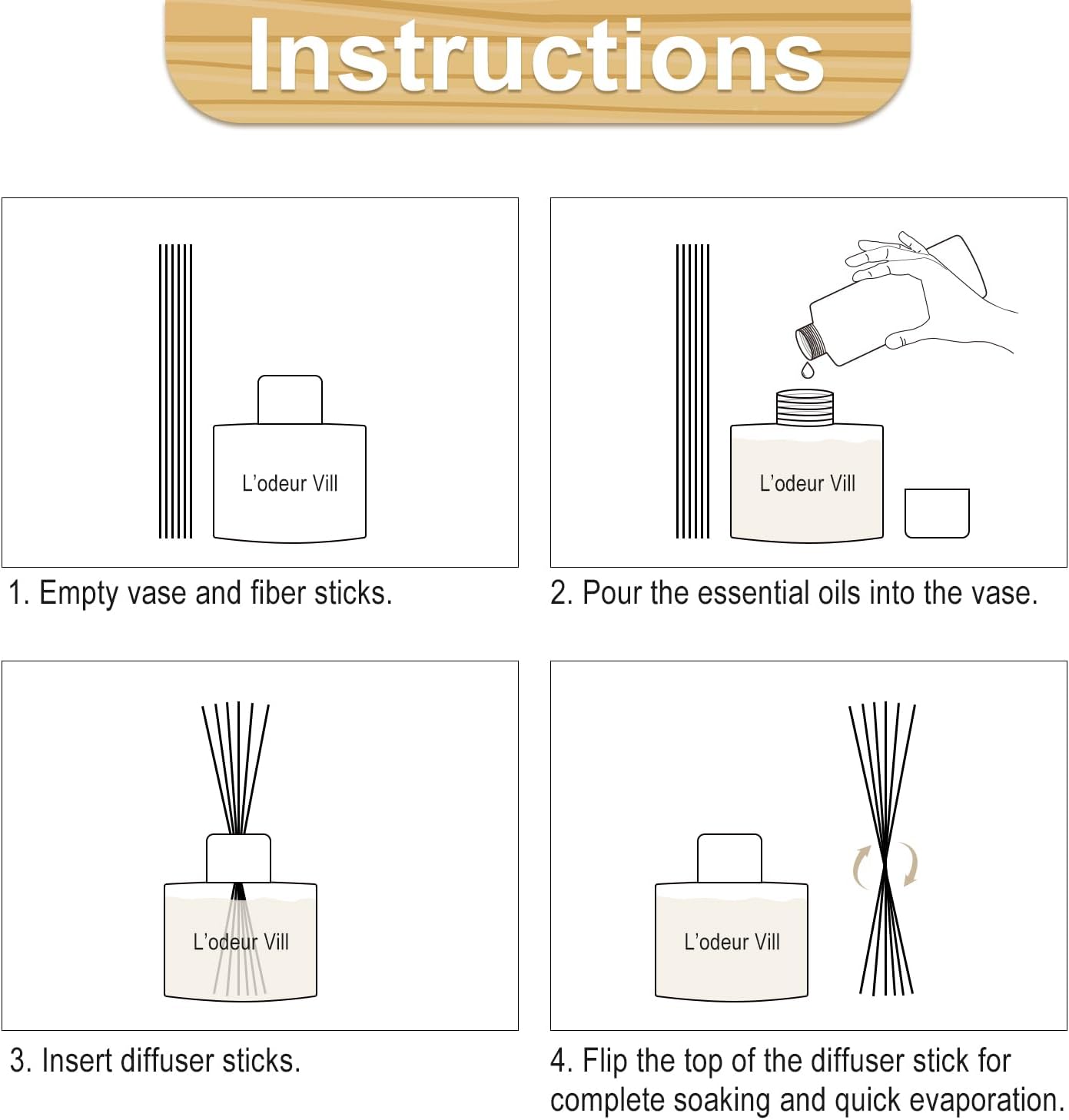 Instructions

L'odeur Vill

1. Empty vase and fiber sticks.

L'odeur Vill

2. Pour the essential oils into the vase.

L'odeur Vill

3. Insert diffuser sticks.

L'odeur Vill

4. Flip the top of the diffuser stick for complete soaking and quick evaporation.