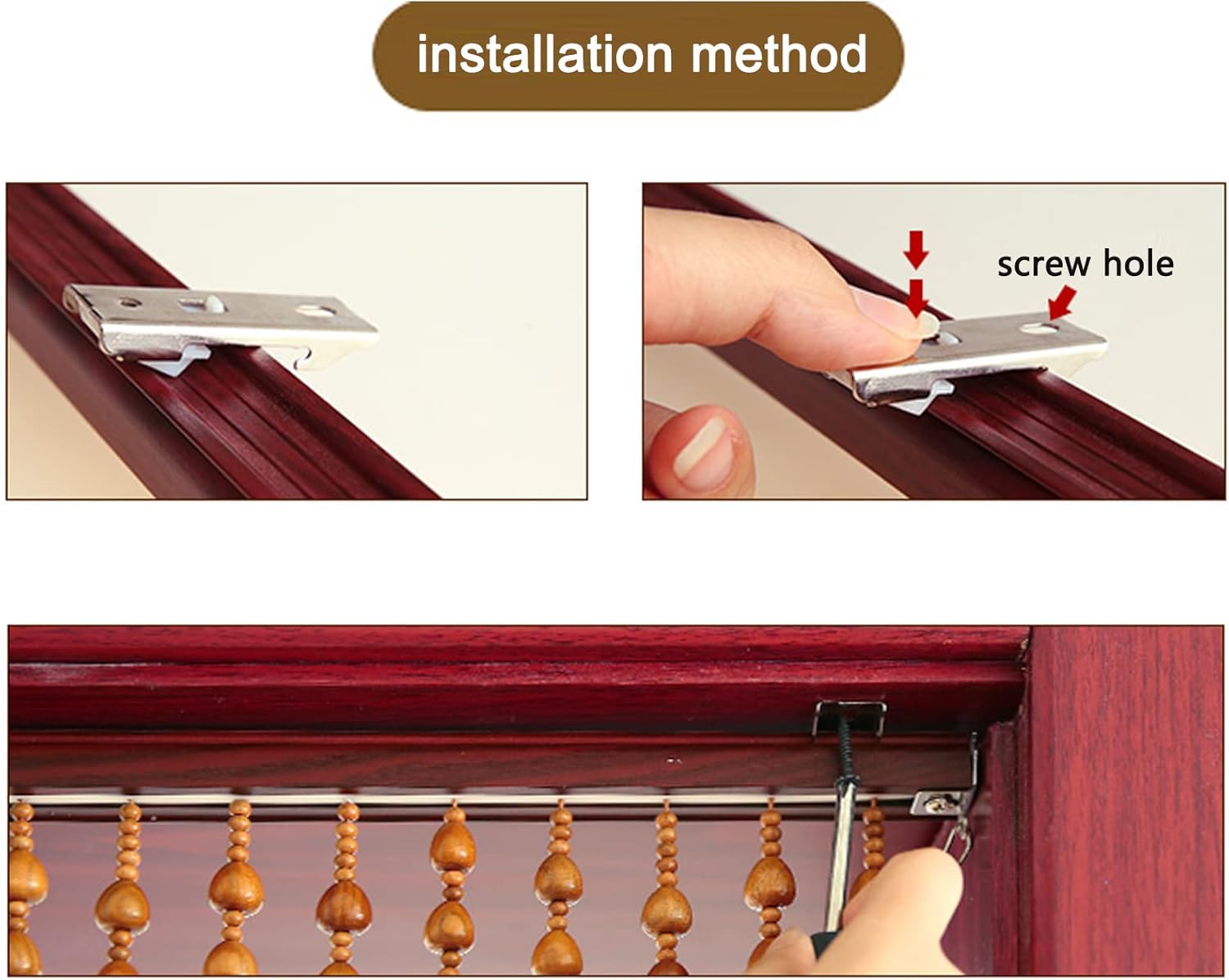 installation method

screw hole