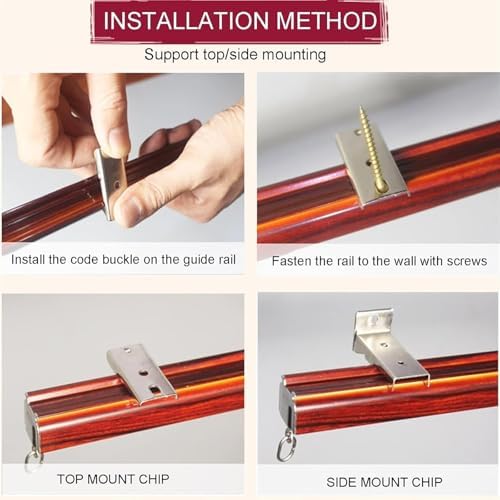 INSTALLATION METHOD

Support top/side mounting

Install the code buckle on the guide rail

Fasten the rail to the wall with screws

TOP MOUNT CHIP

SIDE MOUNT CHIP