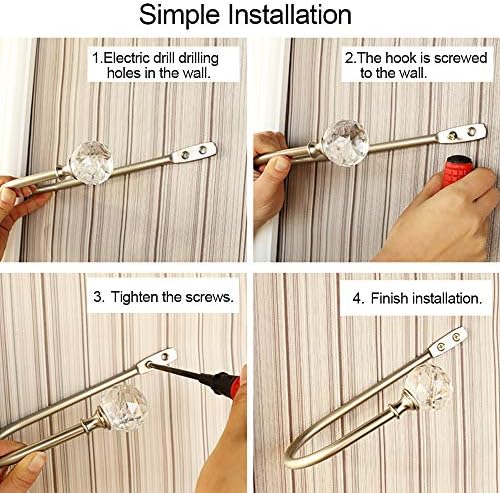 Simple Installation

1.Electric drill drilling holes in the wall.

2.The hook is screwed to the wall.

3. Tighten the screws.

4. Finish installation.