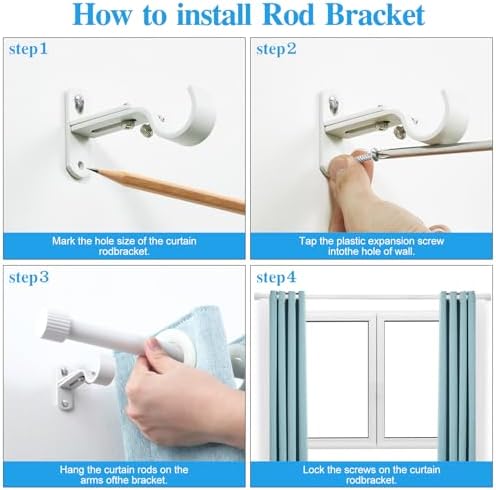 How to install Rod Bracket

step1

Mark the hole size of the curtain rodbracket.

step2

Tap the plastic expansion screw intothe hole of wall.

step3

Hang the curtain rods on the arms ofthe bracket.

step4

Lock the screws on the curtain rodbracket.