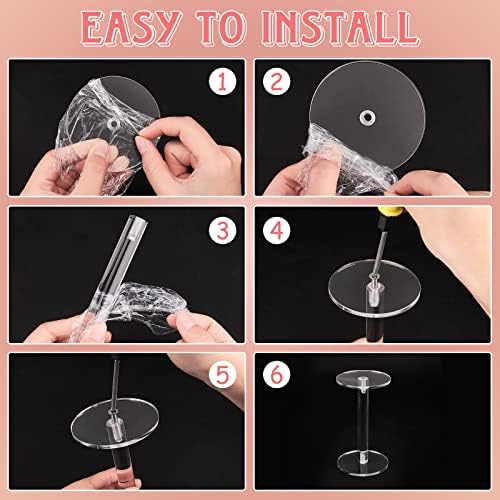 EASY TO INSTALL

1

2

3

4

5

6