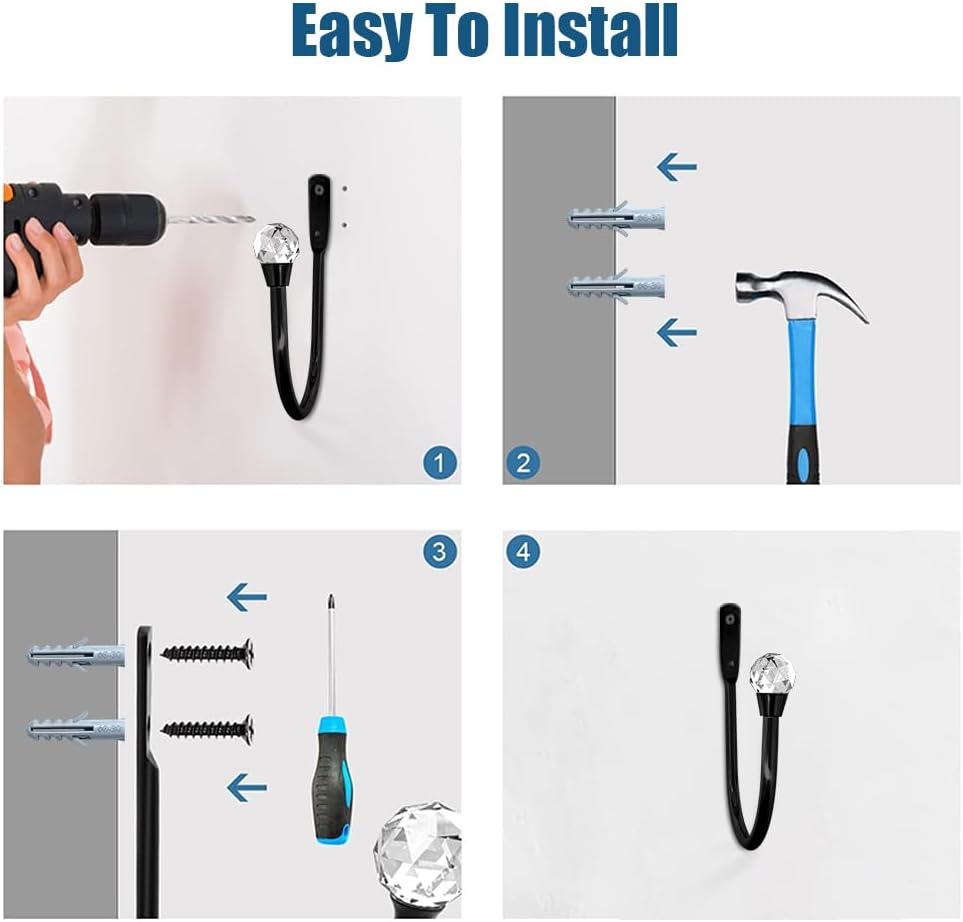 Easy To Install

1

2

3

4