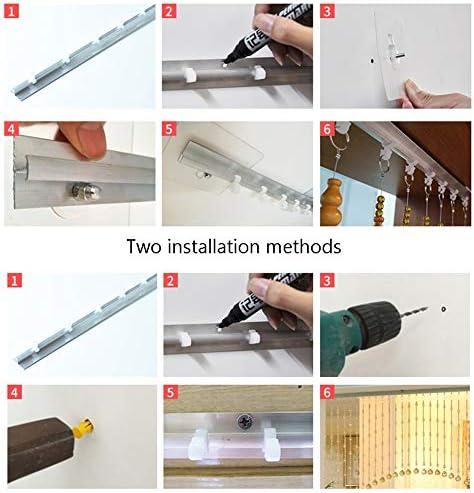 1
2
3
4
5
6

Two installation methods

1
2
3
4
5
6