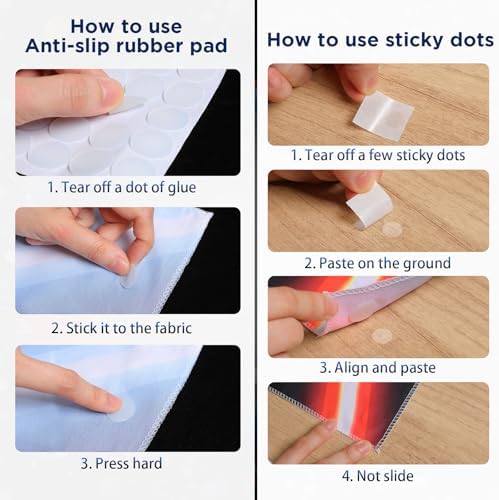 How to use
Anti-slip rubber pad

1. Tear off a dot of glue

2. Stick it to the fabric

3. Press hard

How to use sticky dots

1. Tear off a few sticky dots

2. Paste on the ground

3. Align and paste

4. Not slide