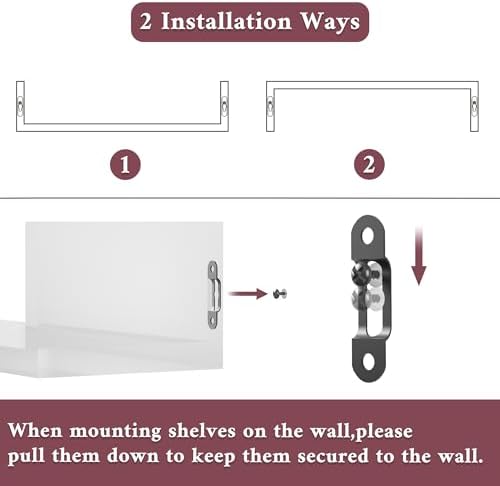 2 Installation Ways

1

2

When mounting shelves on the wall,please pull them down to keep them secured to the wall.