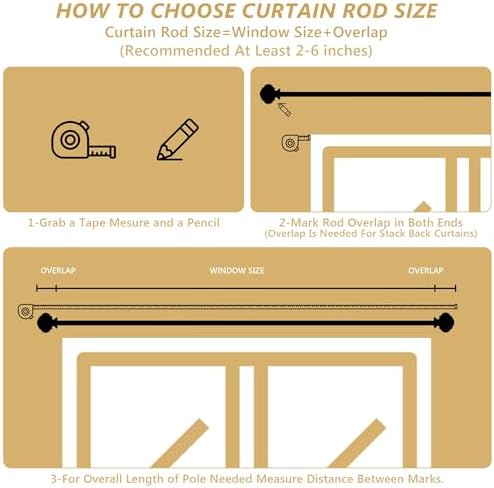 HOW TO CHOOSE CURTAIN ROD SIZE
Curtain Rod Size=Window Size+Overlap
(Recommended At Least 2-6 inches)

1-Grab a Tape Mesure and a Pencil

2-Mark Rod Overlap in Both Ends
(Overlap Is Needed For Stack Back Curtains)

OVERLAP
WINDOW SIZE
OVERLAP

3-For Overall Length of Pole Needed Measure Distance Between Marks.