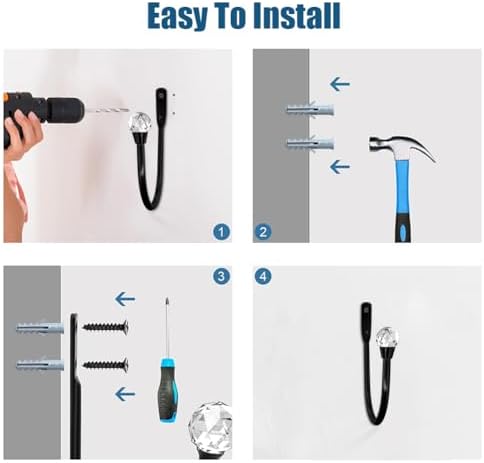 Easy To Install

1

2

3

4