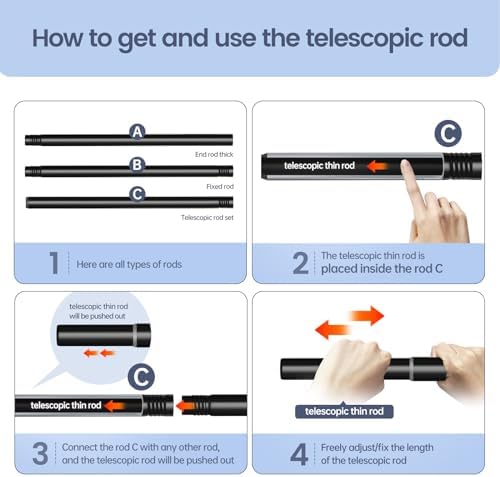 How to get and use the telescopic rod

A
End rod thick
B
Fixed rod
C
Telescopic rod set

1 Here are all types of rods

C
telescopic thin rod

2 The telescopic thin rod is placed inside the rod C

telescopic thin rod will be pushed out

C
telescopic thin rod

3 Connect the rod C with any other rod, and the telescopic rod will be pushed out

telescopic thin rod

4 Freely adjust/fix the length of the telescopic rod