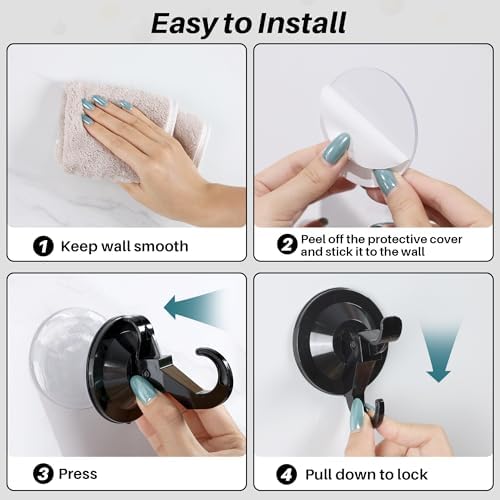 Easy to Install

1 Keep wall smooth

2 Peel off the protective cover and stick it to the wall

3 Press

4 Pull down to lock